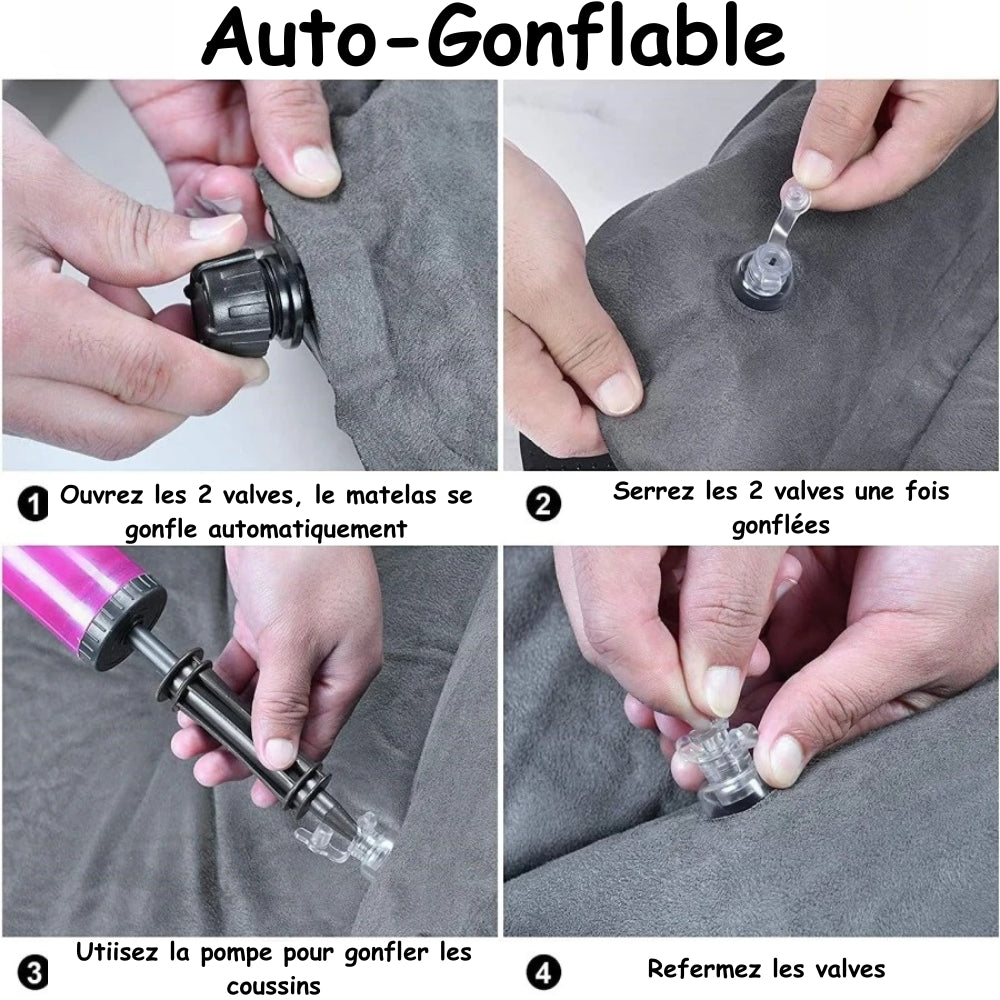 Auto-Gonflable

1 Ouvrez les 2 valves, le matelas se gonfle automatiquement

2 Serrez les 2 valves une fois gonflées

3 Utiisez la pompe pour gonfler les coussins

4 Refermez les valves