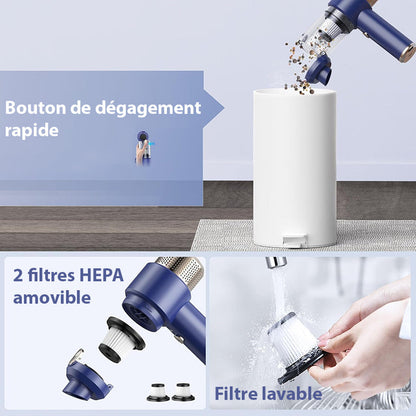 Bouton de dégagement rapide

2 filtres HEPA amovible

Filtre lavable